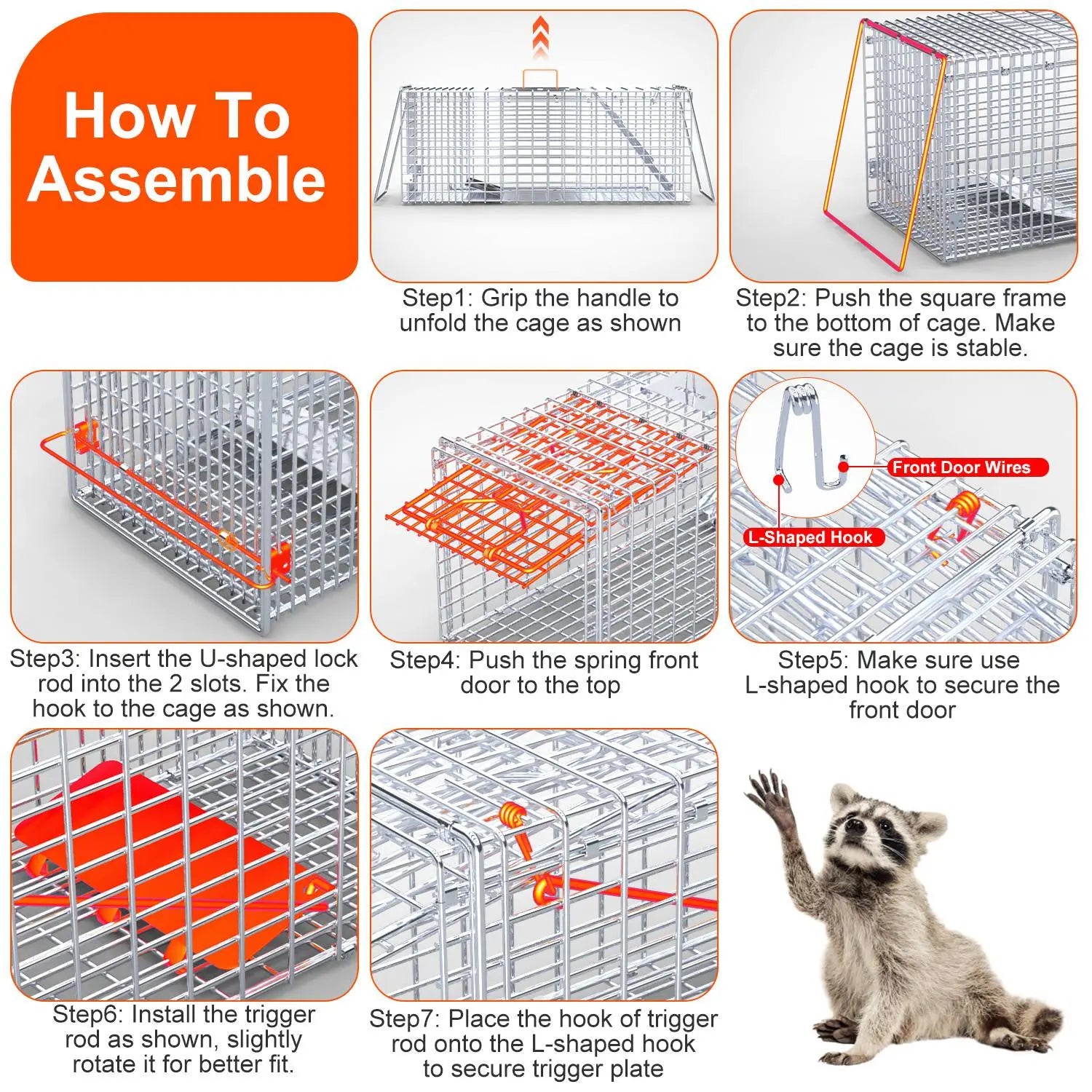 How To Assemble

Step1: Grip the handle to unfold the cage as shown

Step2: Push the square frame to the bottom of cage. Make sure the cage is stable.

Step3: Insert the U-shaped lock rod into the 2 slots. Fix the hook to the cage as shown.

Step4: Push the spring front door to the top

Front Door Wires

L-Shaped Hook

Step5: Make sure use L-shaped hook to secure the front door

Step6: Install the trigger rod as shown, slightly rotate it for better fit.

Step7: Place the hook of trigger rod onto the L-shaped hook to secure trigger plate